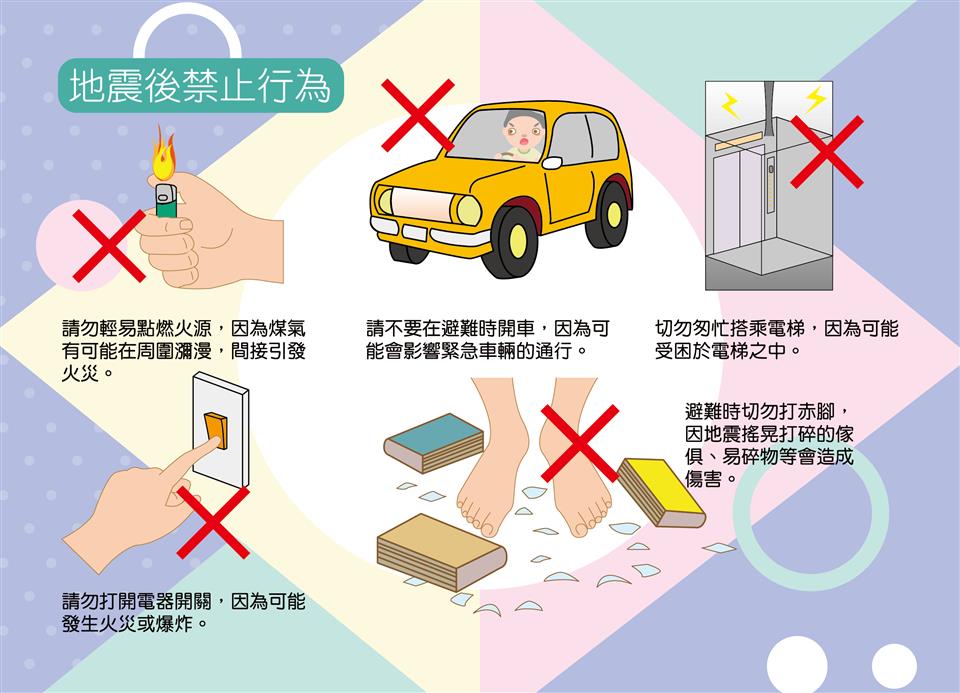 地震後禁止行為

請勿輕易點燃火源，因為煤氣有可能在周圍瀰漫，間接引發火災。

請不要在避難時開車，因為可能會影響緊急車輛的通行。

切勿匆忙搭乘電梯，因為可能受困於電梯之中。

避難時切勿打赤腳，因地震搖晃打碎的傢俱、易碎物等會造成傷害。

請勿打開電器開關，因為可能發生火災或爆炸。